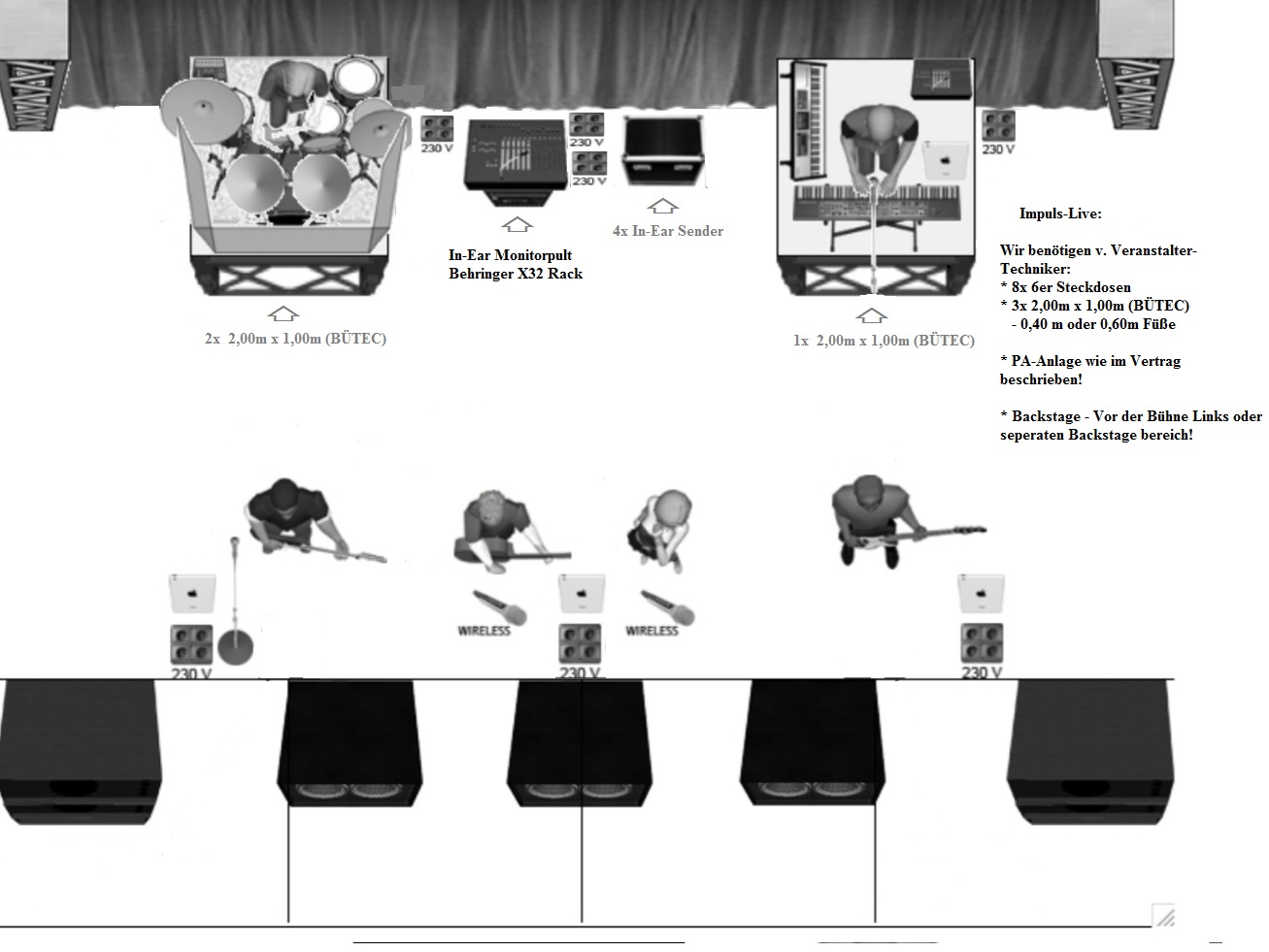 230 V

230 V

230 V

230 V

In-Ear Monitorpult
Behringer X32 Rack

4x In-Ear Sender

2x 2,00m x 1,00m (BÜTEC)

1x 2,00m x 1,00m (BÜTEC)

Impuls-Live:

Wir benötigen v. Veranstalter-Techniker:
* 8x 6er Steckdosen
* 3x 2,00m x 1,00m (BÜTEC)
- 0,40 m oder 0,60m Füße

* PA-Anlage wie im Vertrag beschrieben!

* Backstage - Vor der Bühne Links oder seperaten Backstage bereich!

WIRELESS

WIRELESS

230 V

230 V

230 V